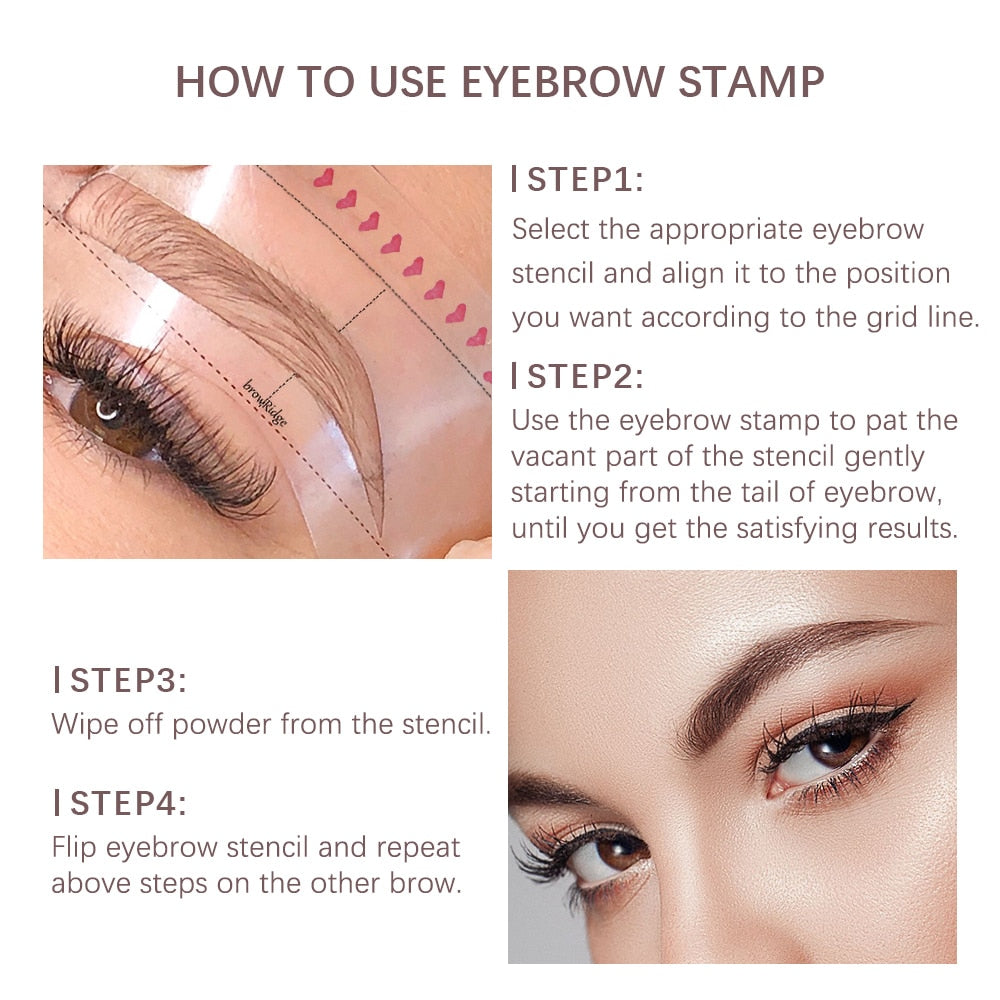 HOW TO USE EYEBROW STAMP

browRidge

| STEP1:
Select the appropriate eyebrow stencil and align it to the position you want according to the grid line.

| STEP2:
Use the eyebrow stamp to pat the vacant part of the stencil gently starting from the tail of eyebrow, until you get the satisfying results.

| STEP3:
Wipe off powder from the stencil.

| STEP4:
Flip eyebrow stencil and repeat above steps on the other brow.